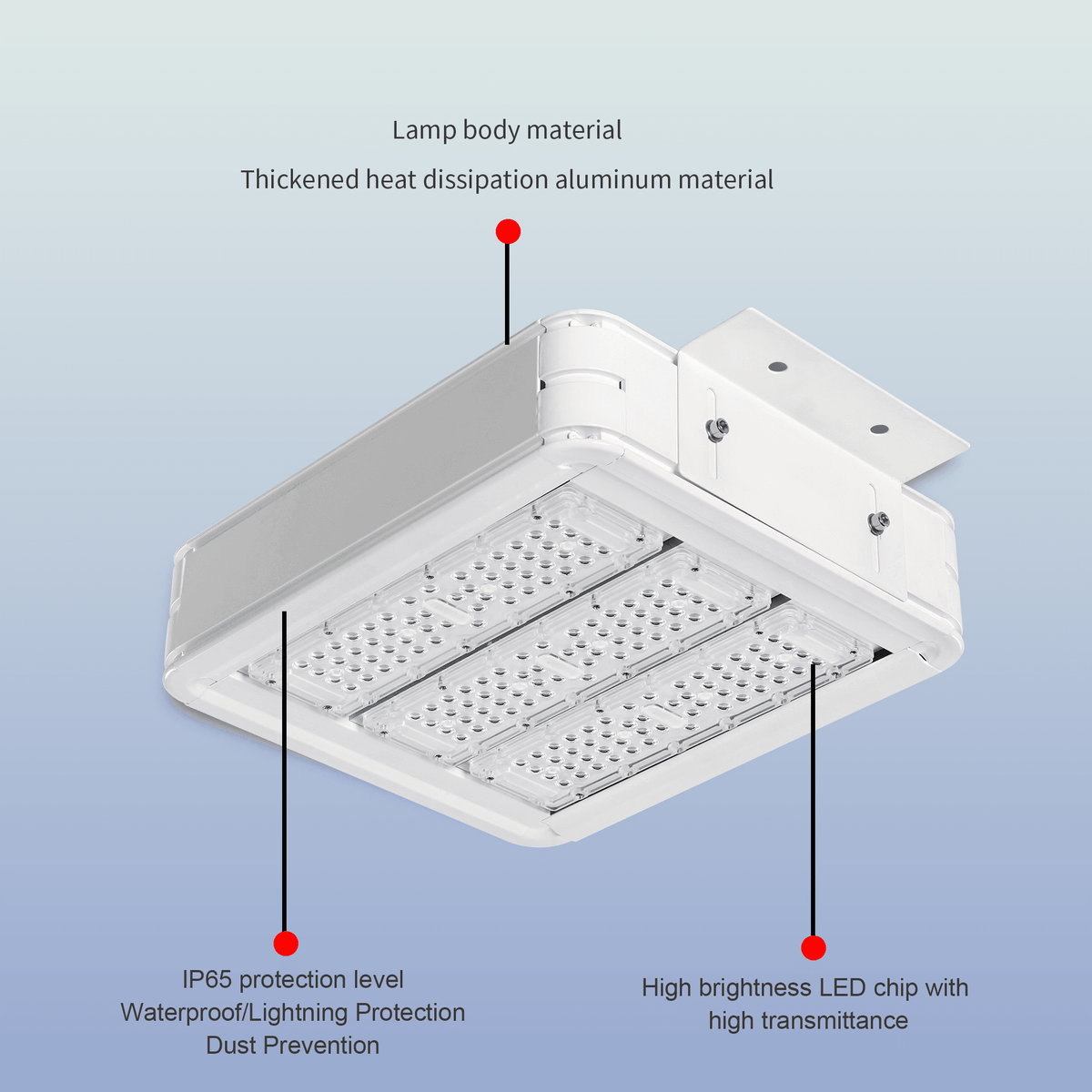 Lamp body material

Thickened heat dissipation aluminum material

IP65 protection level
Waterproof/Lightning Protection
Dust Prevention

High brightness LED chip with
high transmittance